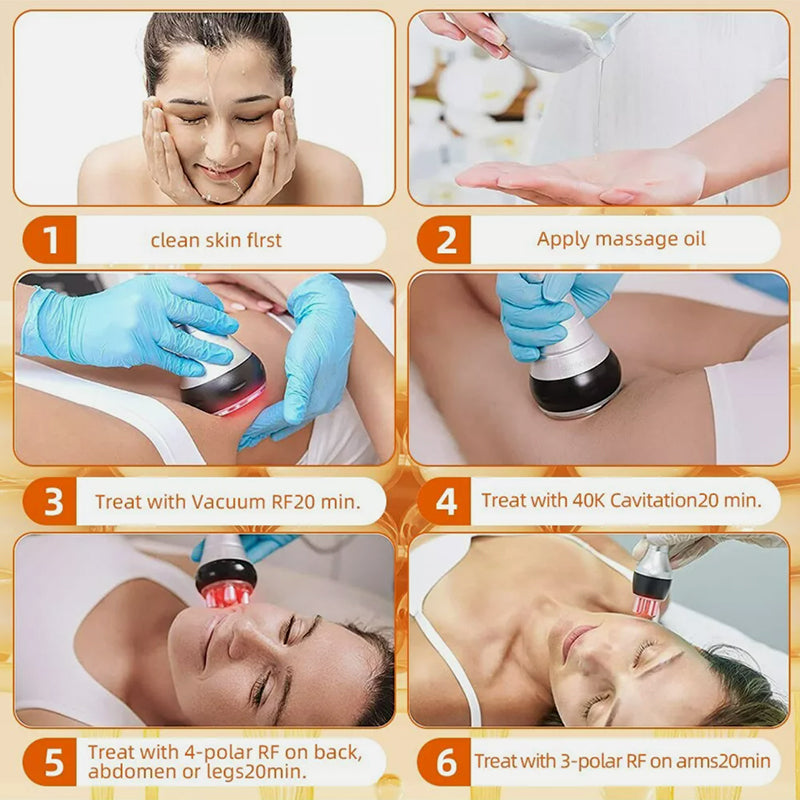 1 clean skin flrst

2 Apply massage oil

3 Treat with Vacuum RF20 min.

4 Treat with 40K Cavitation20 min.

5 Treat with 4-polar RF on back, abdomen or legs20min.

6 Treat with 3-polar RF on arms20min