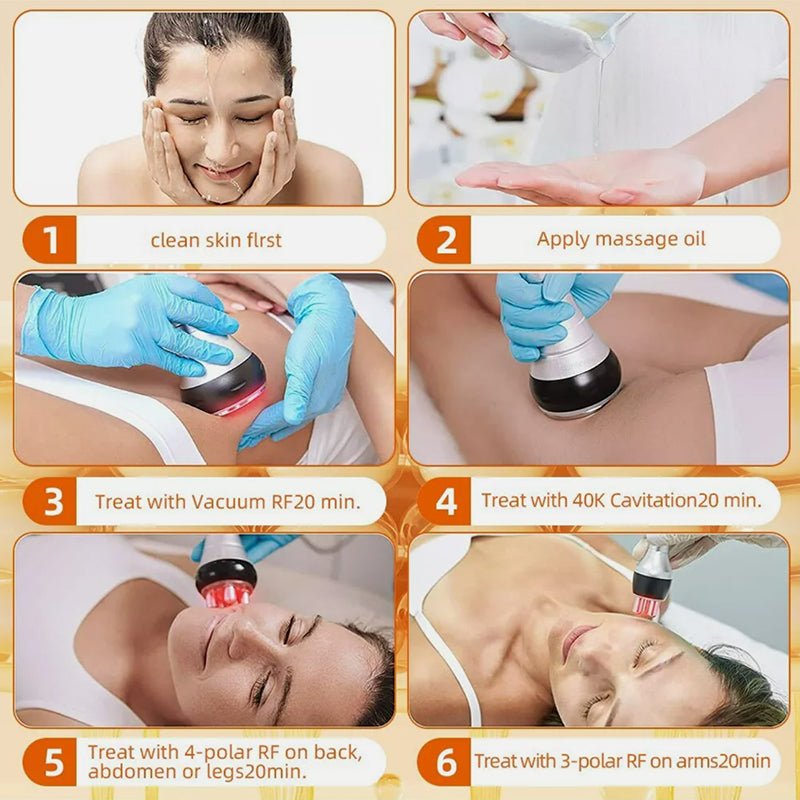 1 clean skin flrst

2 Apply massage oil

3 Treat with Vacuum RF20 min.

4 Treat with 40K Cavitation20 min.

5 Treat with 4-polar RF on back, abdomen or legs20min.

6 Treat with 3-polar RF on arms20min