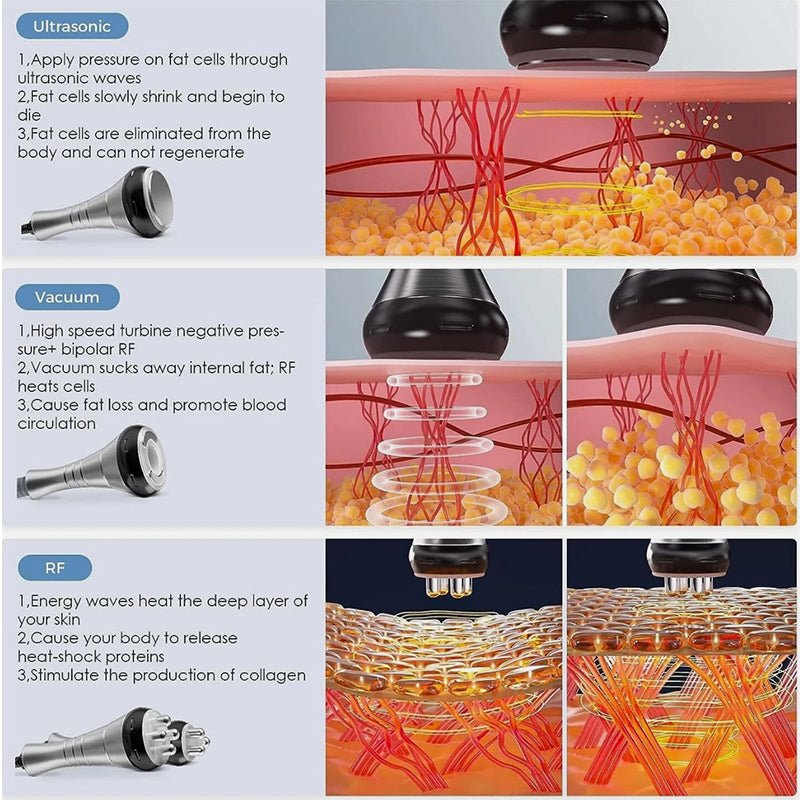 Ultrasonic

1,Apply pressure on fat cells through ultrasonic waves
2,Fat cells slowly shrink and begin to die
3,Fat cells are eliminated from the body and can not regenerate

Vacuum

1,High speed turbine negative pressure+ bipolar RF
2,Vacuum sucks away internal fat; RF heats cells
3,Cause fat loss and promote blood circulation

RF

1,Energy waves heat the deep layer of your skin
2,Cause your body to release heat-shock proteins
3,Stimulate the production of collagen