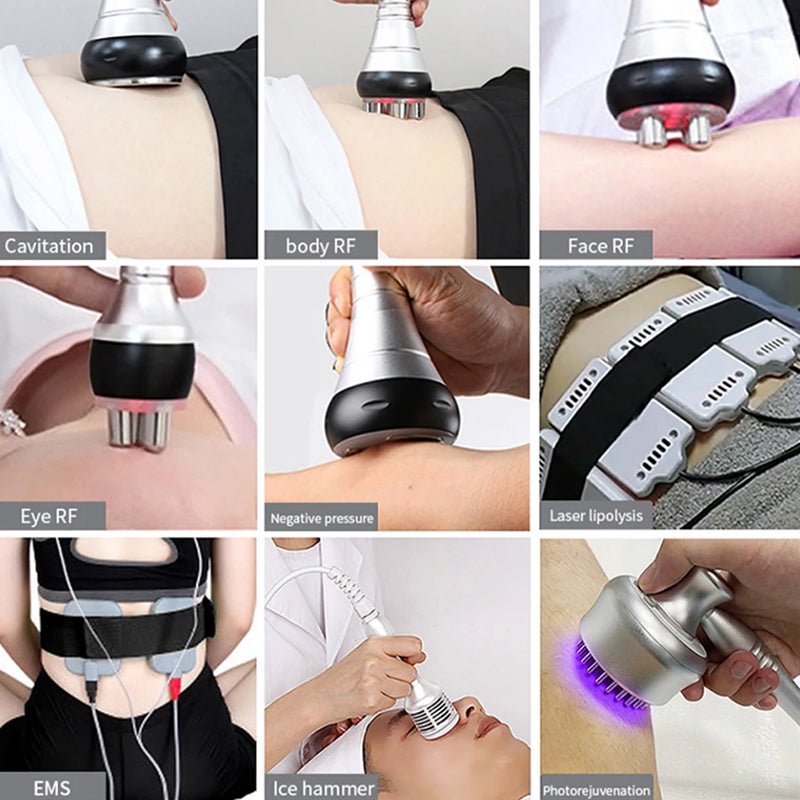 Cavitation

body RF

Face RF

Eye RF

Negative pressure

Laser lipolysis

EMS

Ice hammer

Photorejuvenation