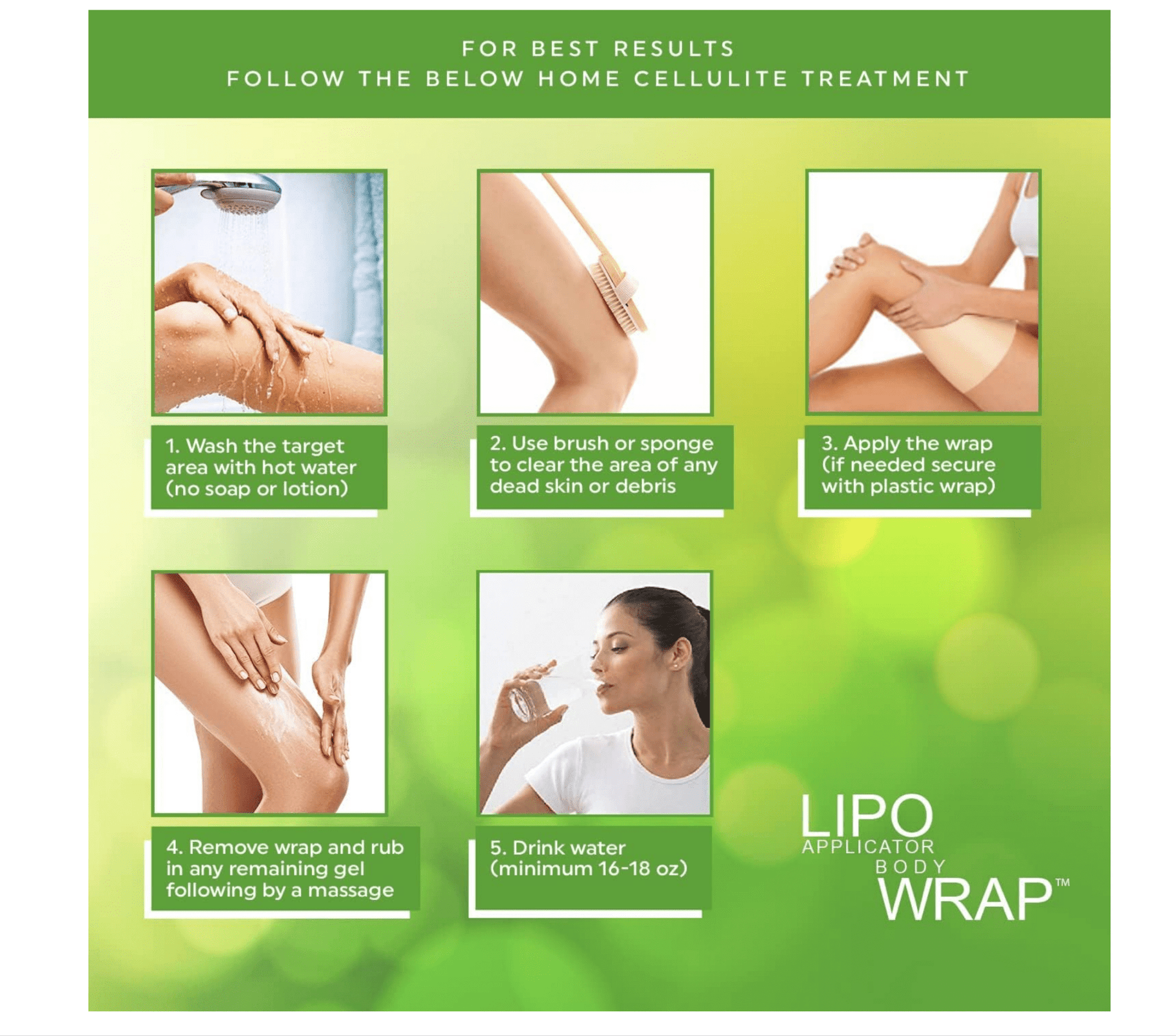 FOR BEST RESULTS
FOLLOW THE BELOW HOME CELLULITE TREATMENT

1. Wash the target area with hot water (no soap or lotion)

2. Use brush or sponge to clear the area of any dead skin or debris

3. Apply the wrap (if needed secure with plastic wrap)

4. Remove wrap and rub in any remaining gel following by a massage

5. Drink water (minimum 16-18 oz)

LIPO
APPLICATOR
BODY
WRAP™