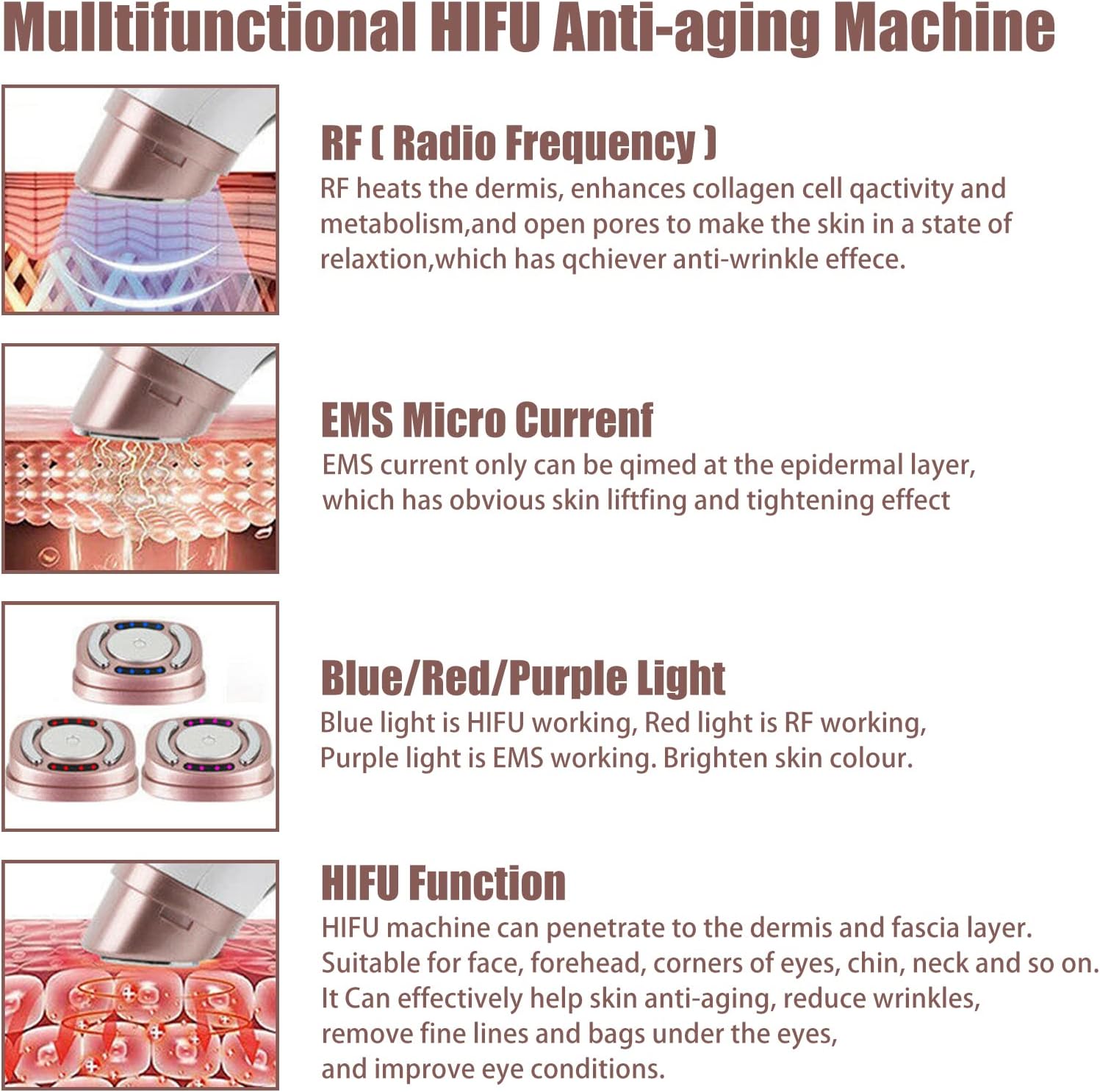 Mulltifunctional HIFU Anti-aging Machine

RF ( Radio Frequency )
RF heats the dermis, enhances collagen cell qactivity and metabolism,and open pores to make the skin in a state of relaxtion,which has qchiever anti-wrinkle effece.

EMS Micro Currenf
EMS current only can be qimed at the epidermal layer, which has obvious skin liftfing and tightening effect

Blue/Red/Purple Light
Blue light is HIFU working, Red light is RF working, Purple light is EMS working. Brighten skin colour.

HIFU Function
HIFU machine can penetrate to the dermis and fascia layer. Suitable for face, forehead, corners of eyes, chin, neck and so on. It Can effectively help skin anti-aging, reduce wrinkles, remove fine lines and bags under the eyes, and improve eye conditions.