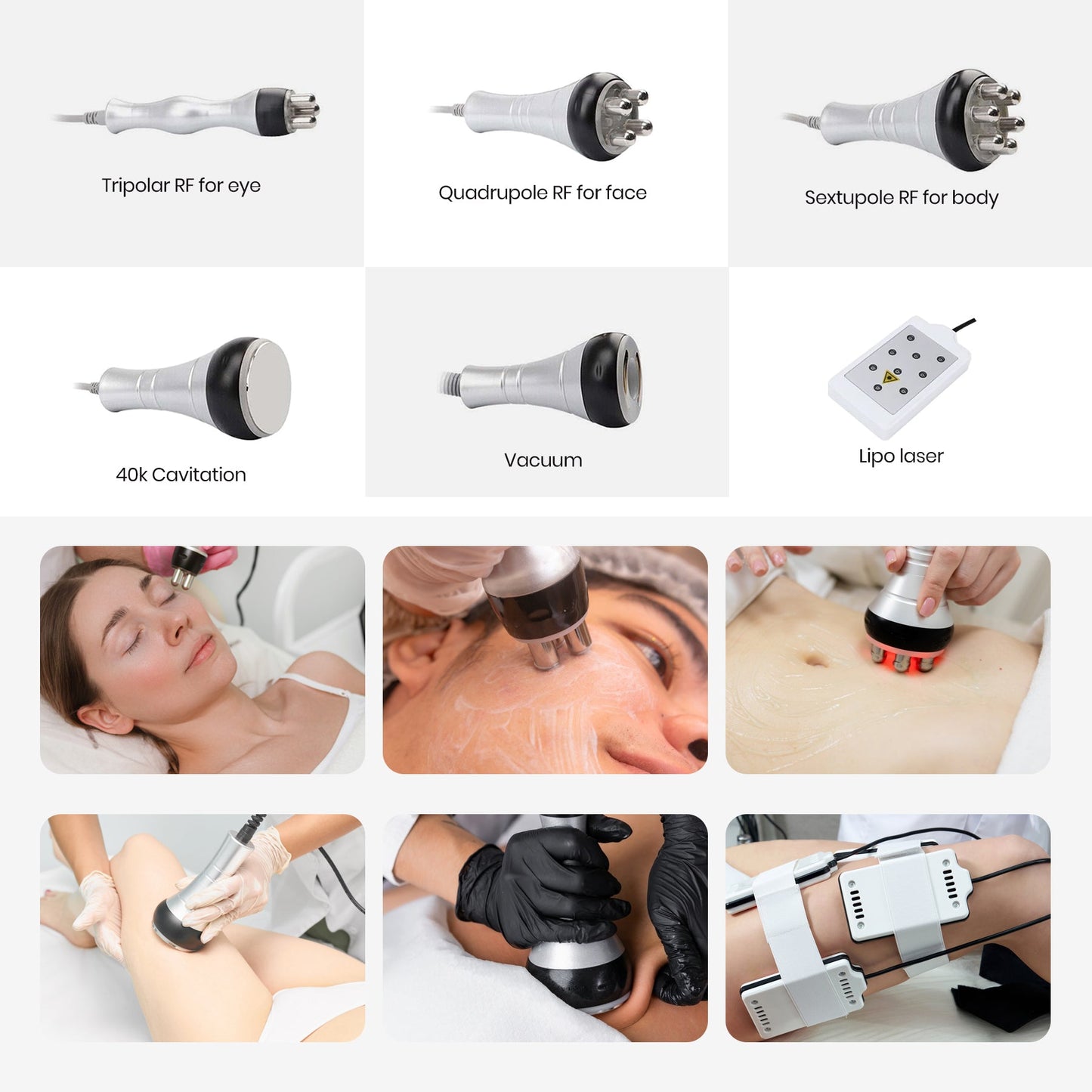 Tripolar RF for eye

Quadrupole RF for face

Sextupole RF for body

40k Cavitation

Vacuum

Lipo laser